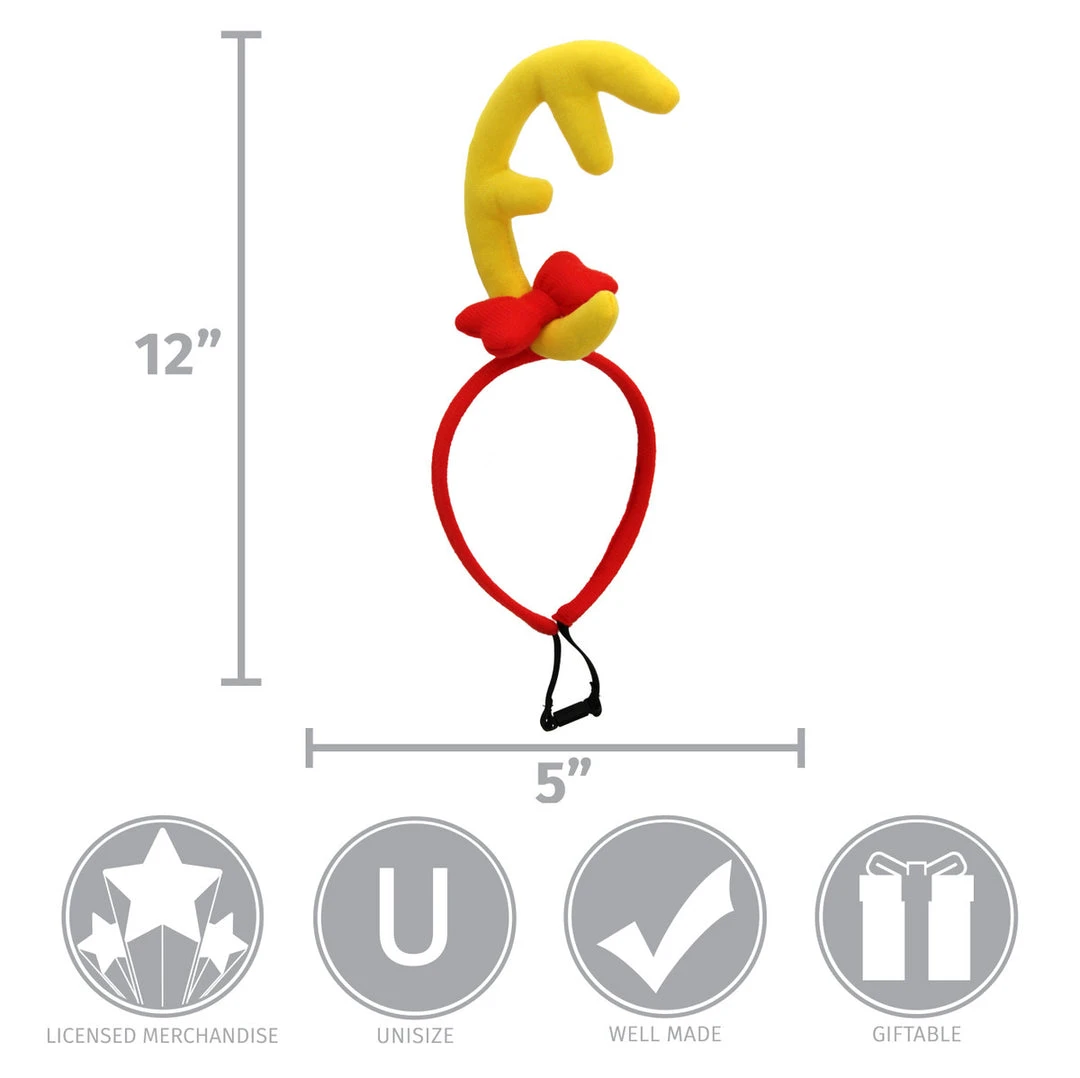 12”

5”

U

LICENSED MERCHANDISE

UNISIZE

WELL MADE

GIFTABLE