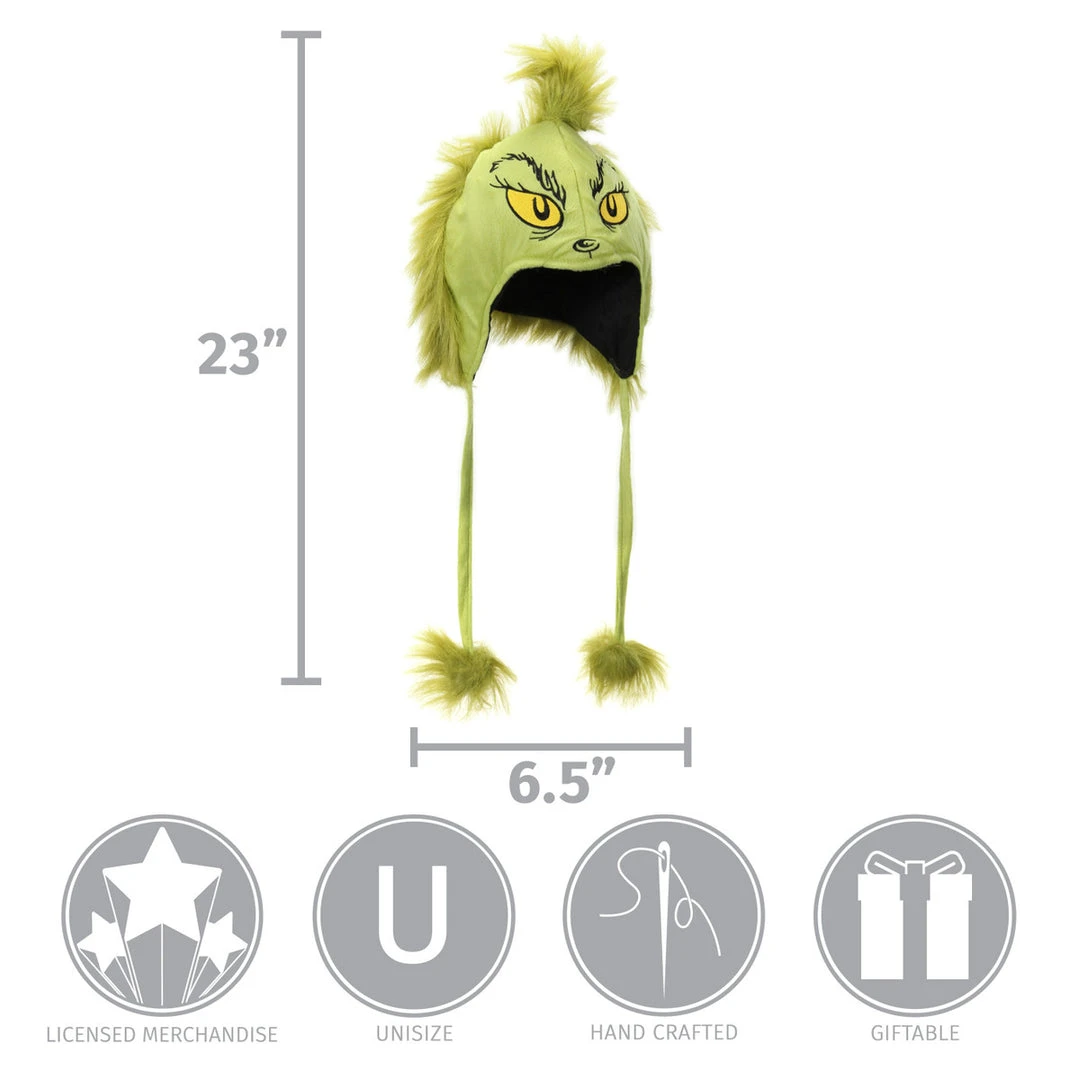 23”

6.5”

U

LICENSED MERCHANDISE

UNISIZE

HAND CRAFTED

GIFTABLE